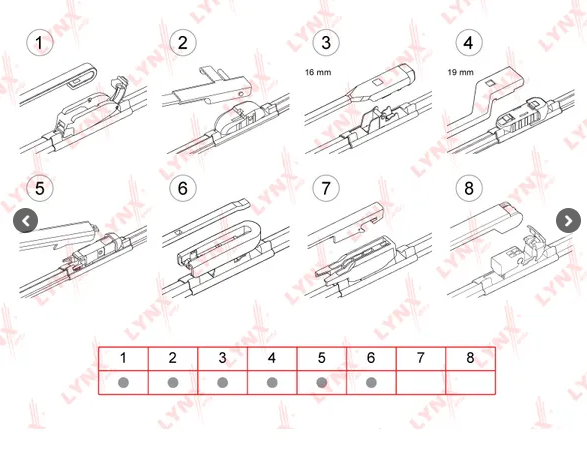 1
2
3
16 mm
4
19 mm
5
6
7
8

| 1 | 2 | 3 | 4 | 5 | 6 | 7 | 8 |
|---|---|---|---|---|---|---|---|
| ● | ● | ● | ● | ● | ● | | |

LYNX